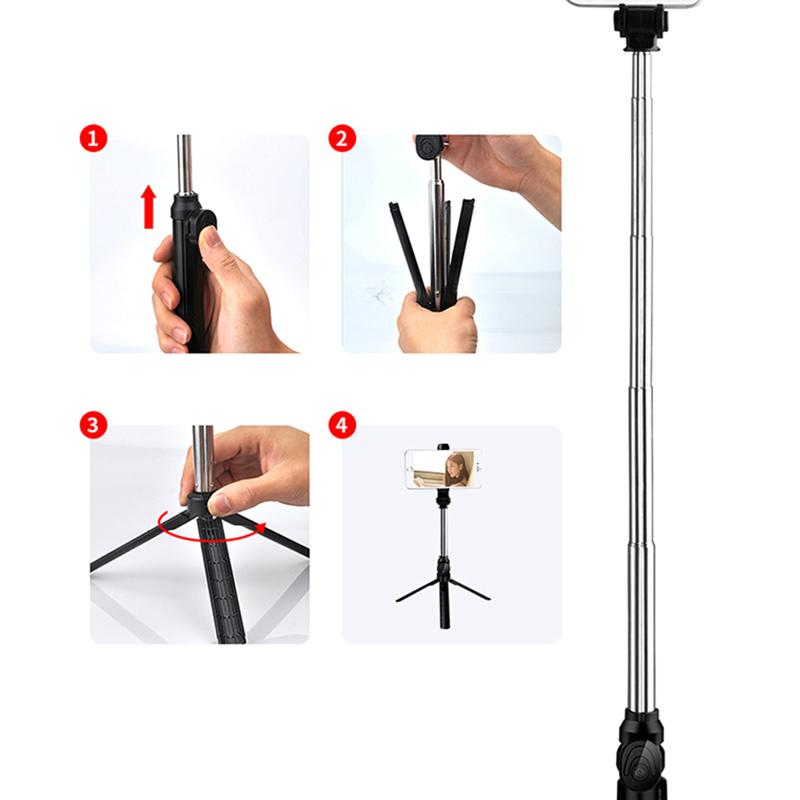 1

2

3

4